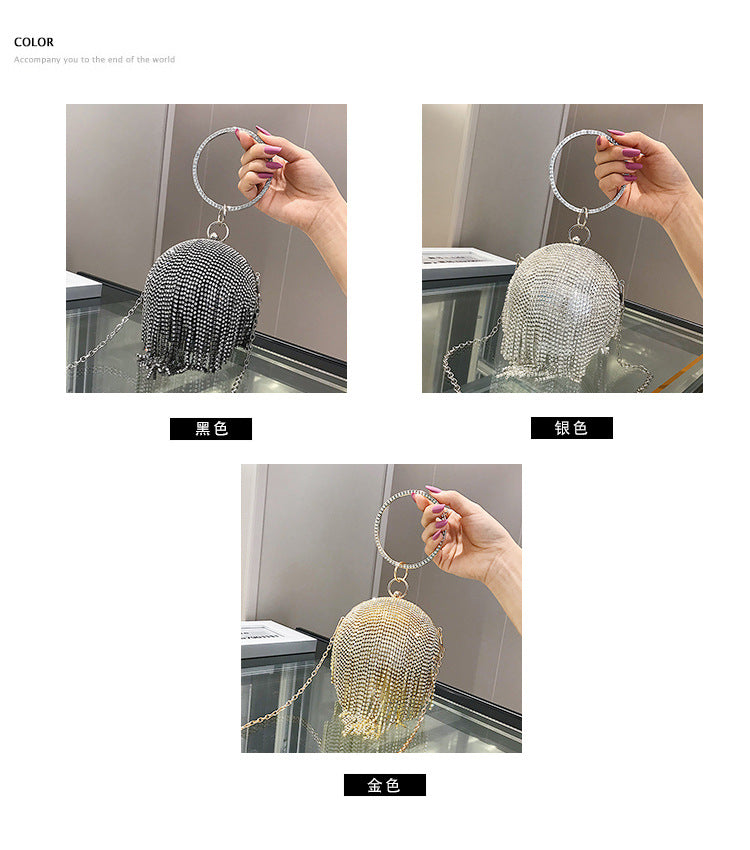 COLOR
Accompany you to the end of the world

黑色

银色

金色